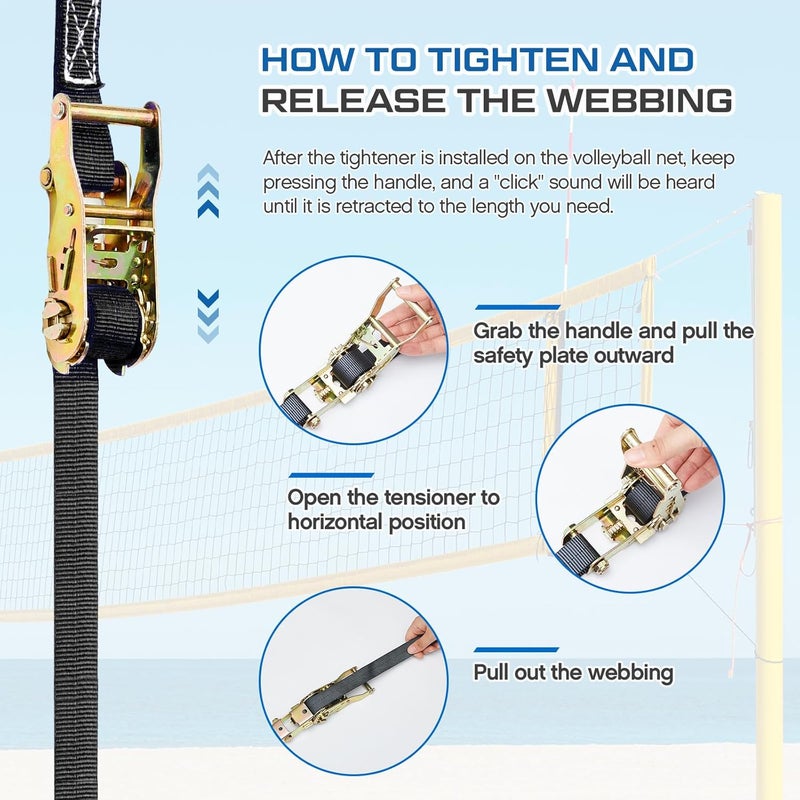 HOW TO TIGHTEN AND RELEASE THE WEBBING

After the tightener is installed on the volleyball net, keep pressing the handle, and a "click" sound will be heard until it is retracted to the length you need.

Grab the handle and pull the safety plate outward

Open the tensioner to horizontal position

Pull out the webbing